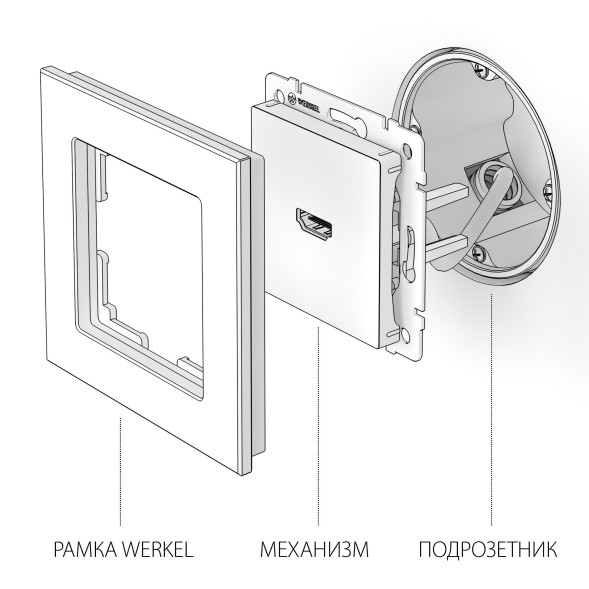 WERKEL

РАМКА WERKEL

МЕХАНИЗМ

ПОДРОЗЕТНИК