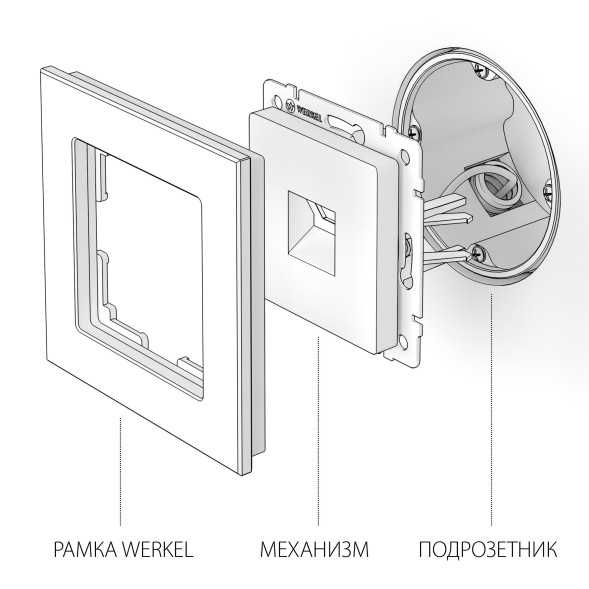 WERKEL

РАМКА WERKEL

МЕХАНИЗМ

ПОДРОЗЕТНИК