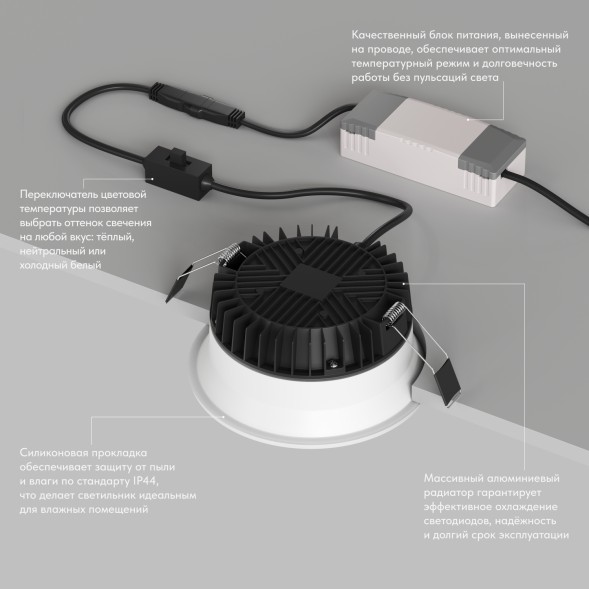 Качественный блок питания, вынесенный на проводе, обеспечивает оптимальный температурный режим и долговечность работы без пульсаций света

Переключатель цветовой температуры позволяет выбрать оттенок свечения на любой вкус: тёплый, нейтральный или холодный белый

Силиконовая прокладка обеспечивает защиту от пыли и влаги по стандарту IP44, что делает светильник идеальным для влажных помещений

Массивный алюминиевый радиатор гарантирует эффективное охлаждение светодиодов, надёжность и долгий срок эксплуатации