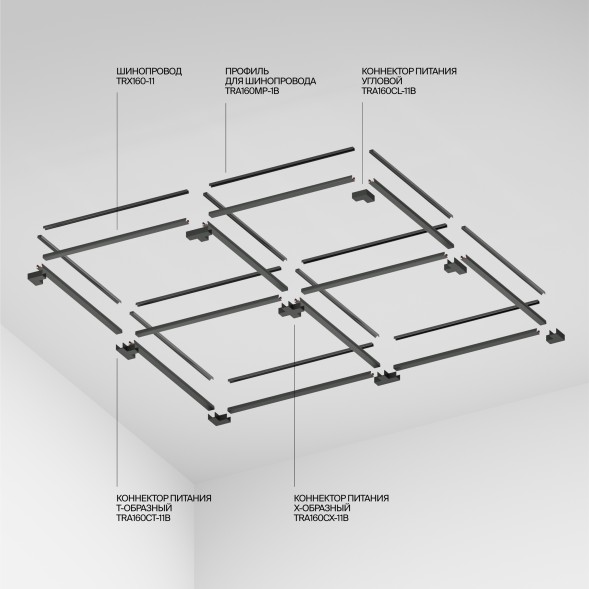 ШИНОПРОВОД
TRX160-11

ПРОФИЛЬ
ДЛЯ ШИНОПРОВОДА
TRA160MP-1B

КОННЕКТОР ПИТАНИЯ
УГЛОВОЙ
TRA160CL-11B

КОННЕКТОР ПИТАНИЯ
Т-ОБРАЗНЫЙ
TRA160CT-11B

КОННЕКТОР ПИТАНИЯ
Х-ОБРАЗНЫЙ
TRA160CX-11B