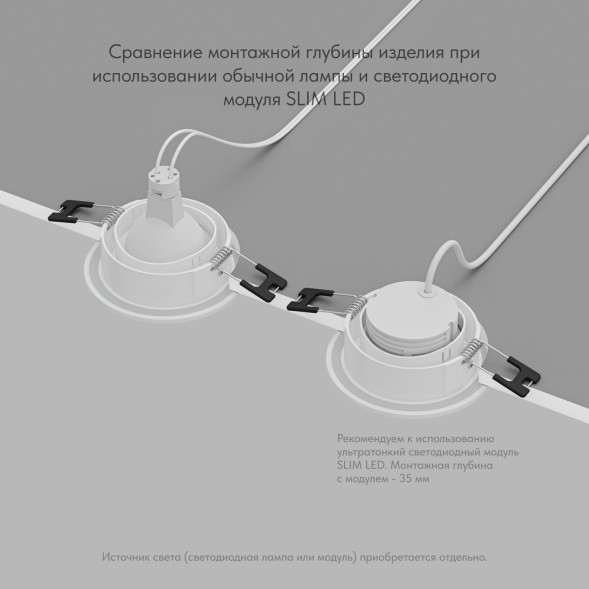 Сравнение монтажной глубины изделия при использовании обычной лампы и светодиодного модуля SLIM LED

Рекомендуем к использованию ультратонкий светодиодный модуль SLIM LED. Монтажная глубина с модулем - 35 мм

Источник света (светодиодная лампа или модуль) приобретается отдельно.