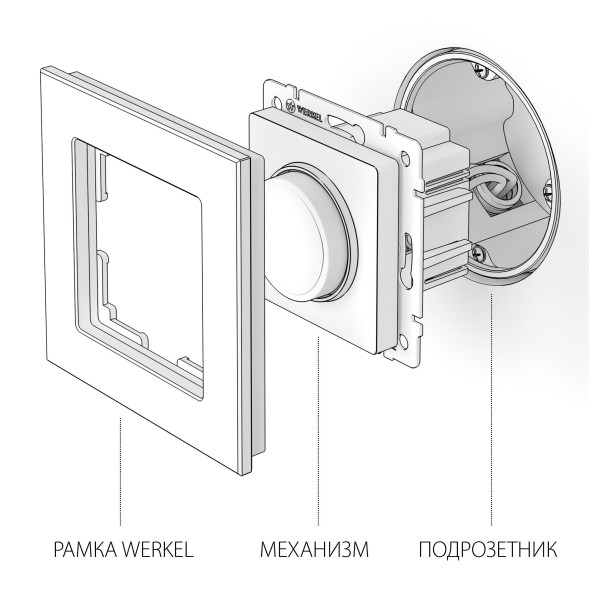 WERKEL

РАМКА WERKEL

МЕХАНИЗМ

ПОДРОЗЕТНИК